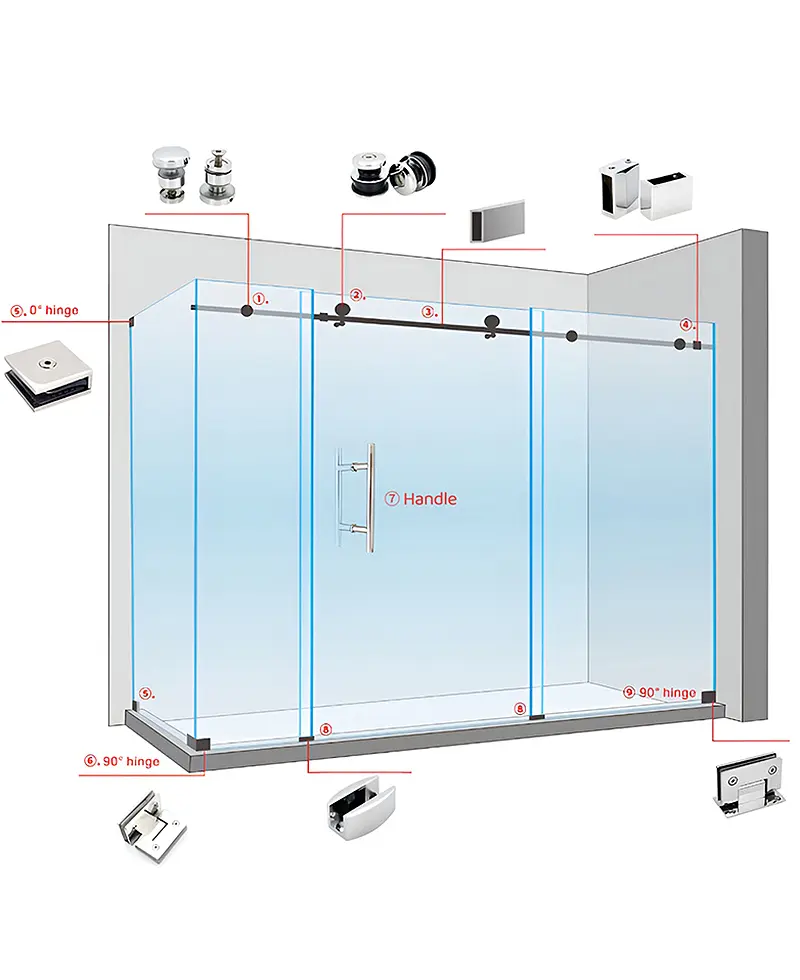 ⑤. 0° hinge

①.

②.

③.

④.

⑦ Handle

⑤.

⑨ 90° hinge

⑧

⑧

⑥. 90° hinge